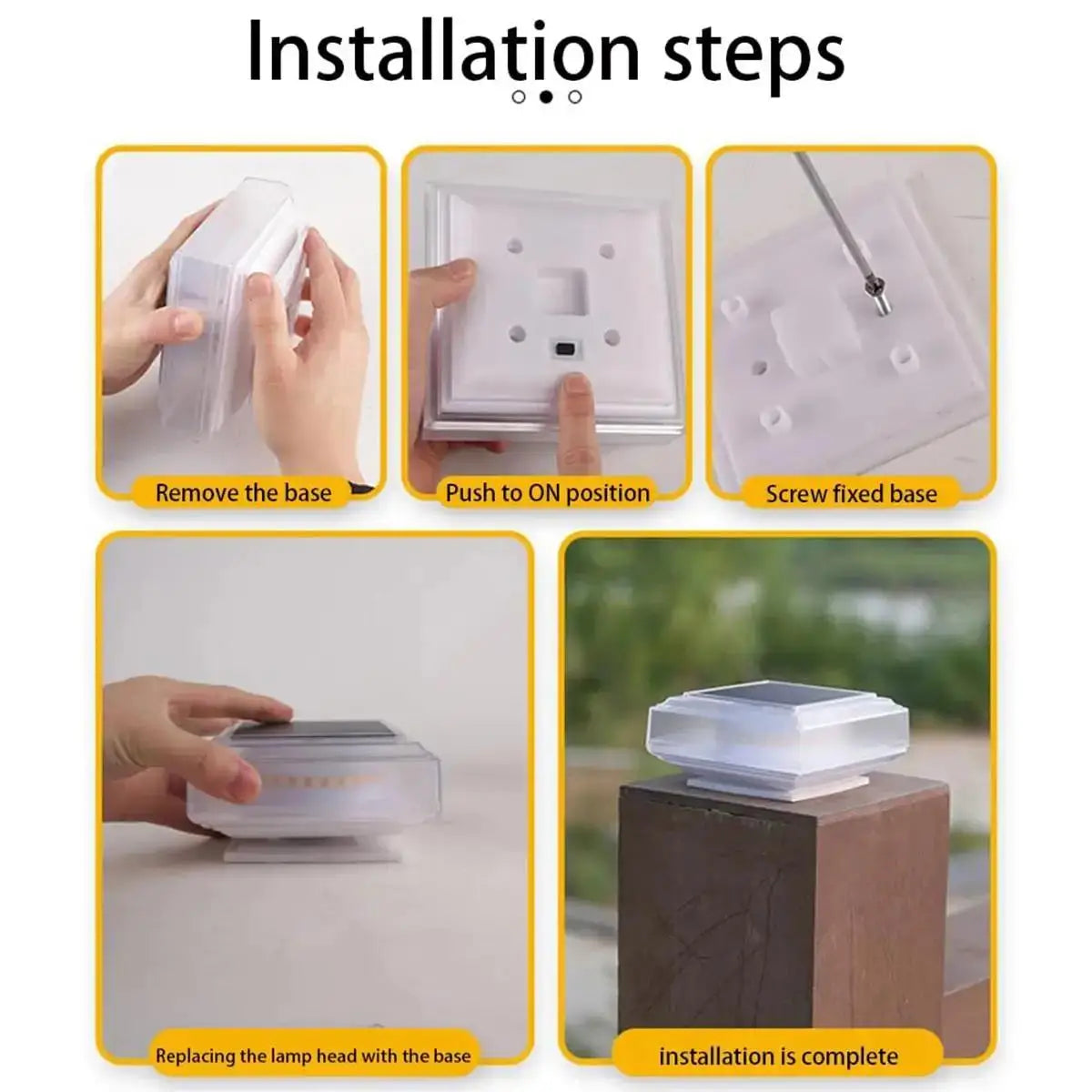 Installation steps

Remove the base

Push to ON position

Screw fixed base

Replacing the lamp head with the base

installation is complete