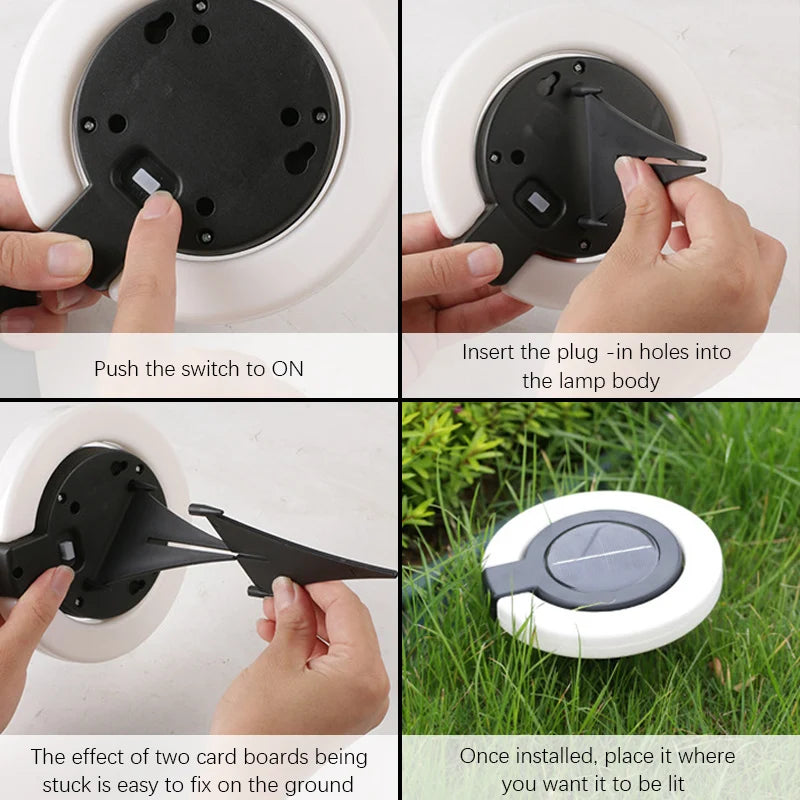 Push the switch to ON

Insert the plug -in holes into the lamp body

The effect of two card boards being stuck is easy to fix on the ground

Once installed, place it where you want it to be lit